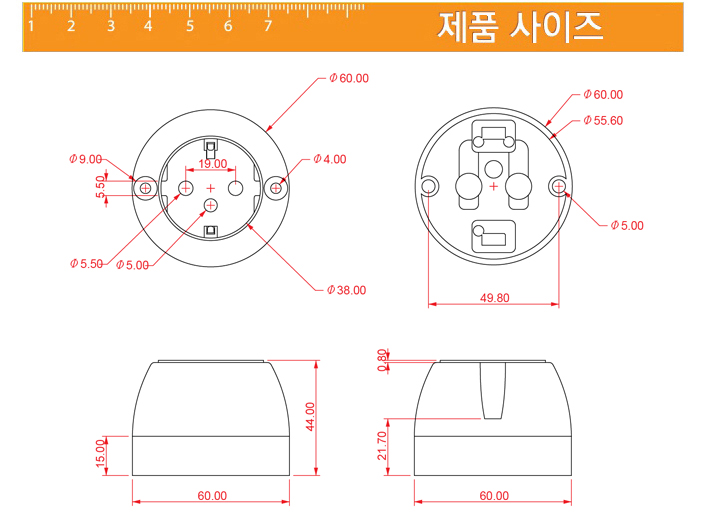 1 2 3 4 5 6 7

제품 사이즈

Φ60.00

Φ9.00

19.00

Φ4.00

5.50

Φ5.50

Φ5.00

Φ38.00

Φ60.00

Φ55.60

Φ5.00

49.80

44.00

15.00

60.00

0.80

21.70

60.00